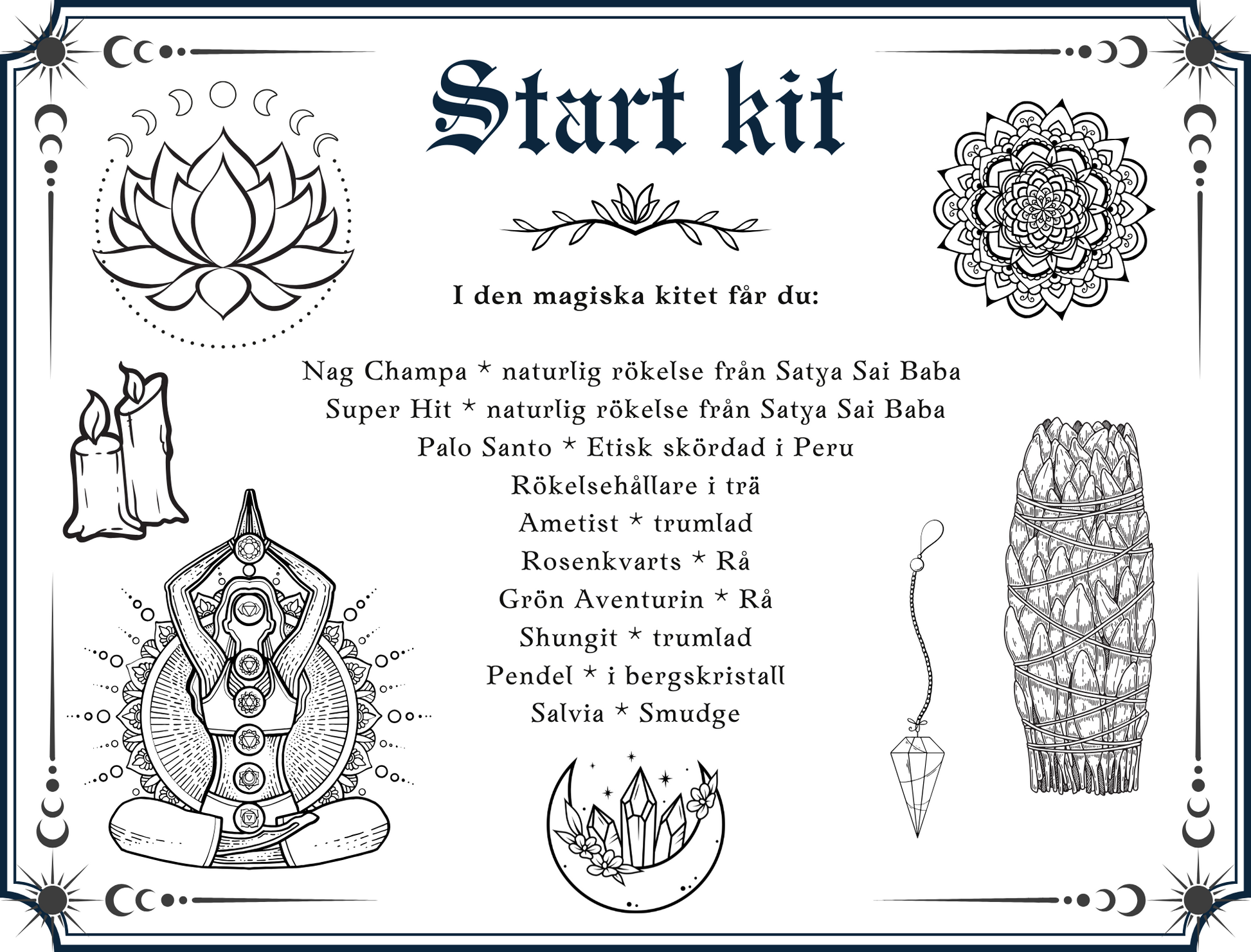 Start kit

I den magiska kitet får du:

Nag Champa * naturlig rökelse från Satya Sai Baba
Super Hit * naturlig rökelse från Satya Sai Baba
Palo Santo * Etisk skördad i Peru
Rökelsehållare i trä
Ametist * trumlad
Rosenkvarts * Rå
Grön Aventurin * Rå
Shungit * trumlad
Pendel * i bergskristall
Salvia * Smudge